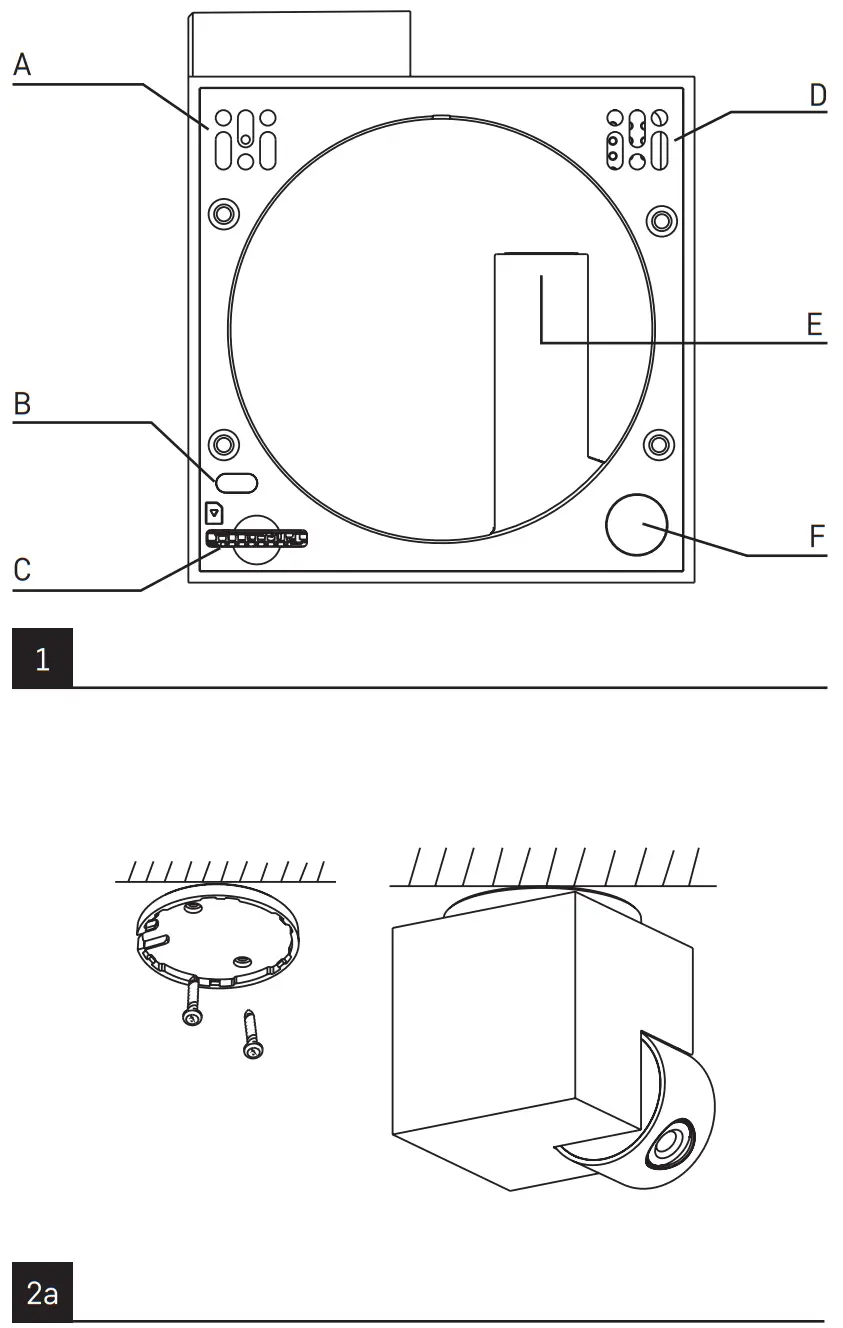 A

D

E

B

C

F

1

2a