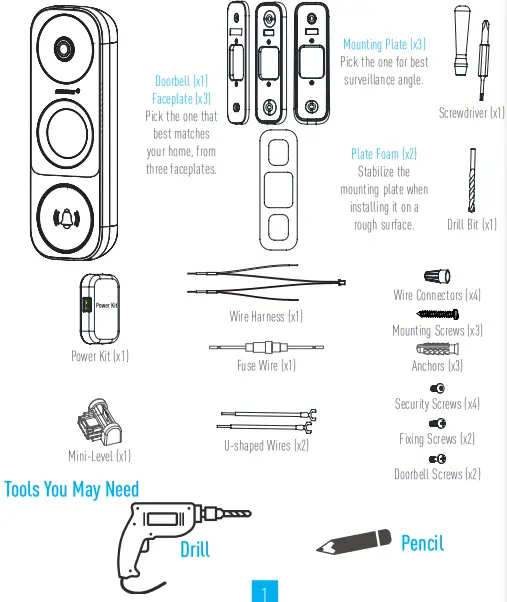 Doorbell (x1)
Faceplate (x3)
Pick the one that best matches your home, from three faceplates.

Mounting Plate (x3)
Pick the one for best surveillance angle.

Screwdriver (x1)

Plate Foam (x2)
Stabilize the mounting plate when installing it on a rough surface.

Drill Bit (x1)

Power Kit

Power Kit (x1)

Wire Harness (x1)

Fuse Wire (x1)

Wire Connectors (x4)

Mounting Screws (x3)

Anchors (x3)

Security Screws (x4)

Fixing Screws (x2)

Doorbell Screws (x2)

Mini-Level (x1)

U-shaped Wires (x2)

Tools You May Need

Drill

Pencil

1