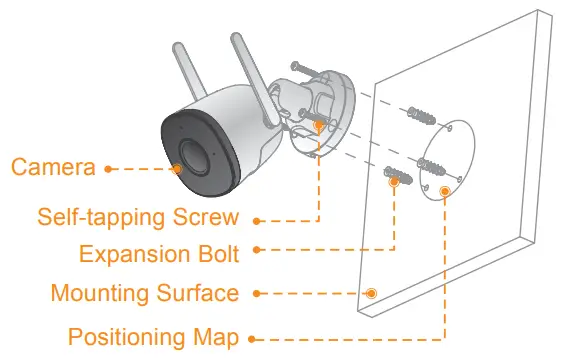 Camera
Self-tapping Screw
Expansion Bolt
Mounting Surface
Positioning Map