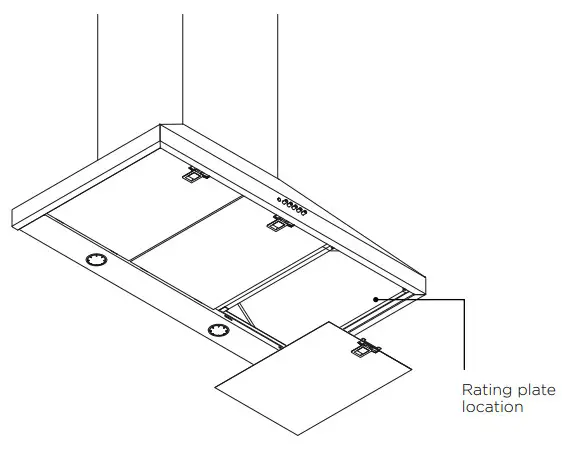 Rating plate location