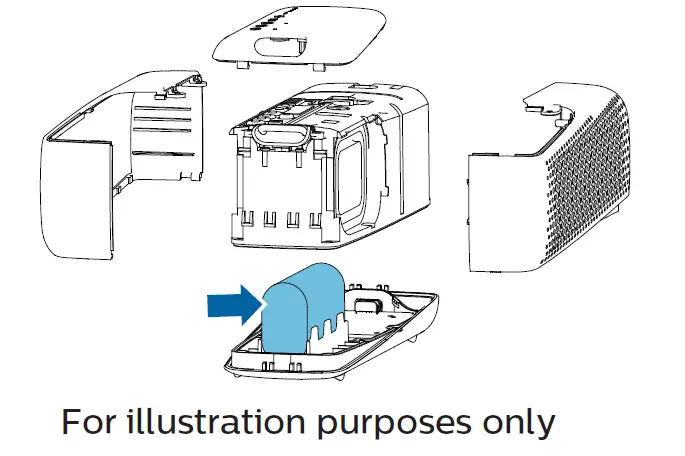 For illustration purposes only