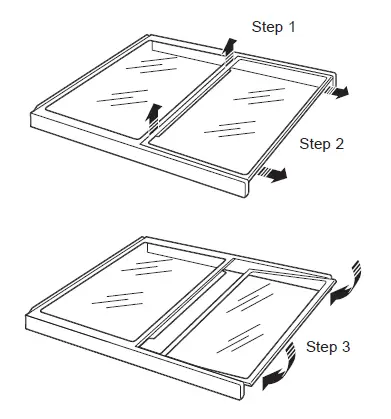 Step 1

Step 2

Step 3