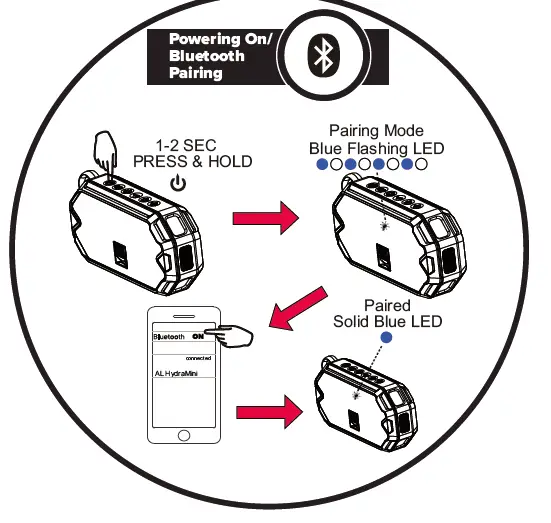 Powering On/ Bluetooth Pairing

1-2 SEC
PRESS & HOLD

Pairing Mode
Blue Flashing LED

Bluetooth ON

connected

AL HydraMini

Paired
Solid Blue LED