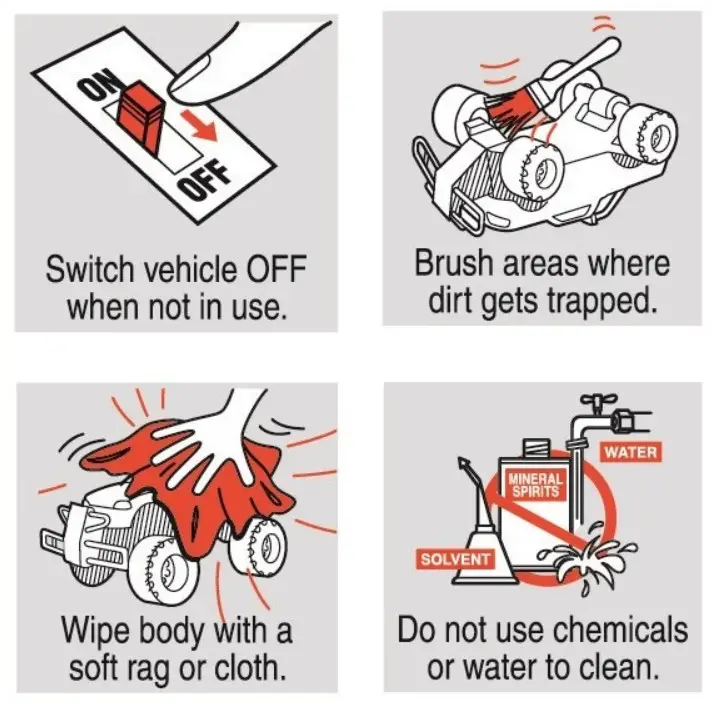 ON
OFF
Switch vehicle OFF when not in use.

Brush areas where dirt gets trapped.

Wipe body with a soft rag or cloth.

WATER
MINERAL SPIRITS
SOLVENT
Do not use chemicals or water to clean.