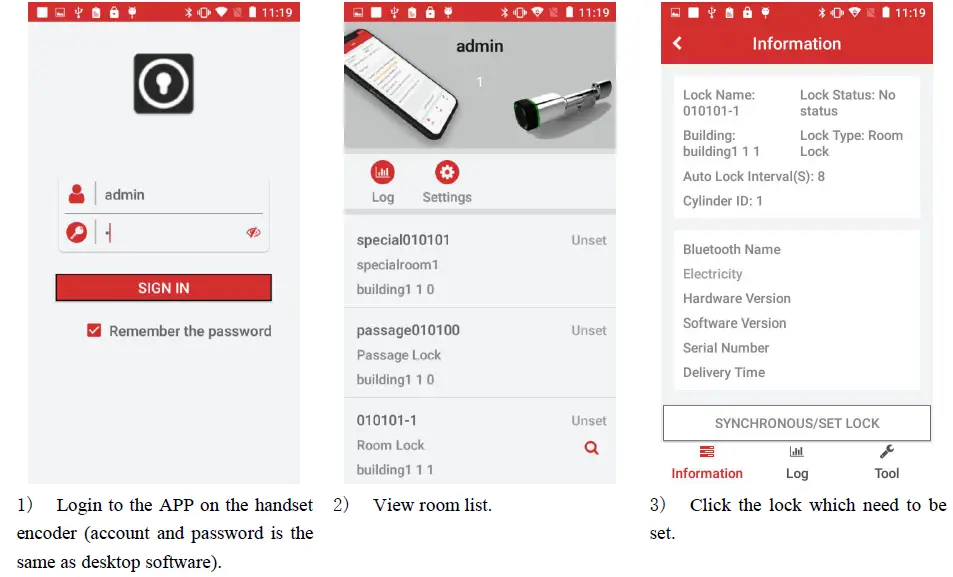 11:19

admin

SIGN IN

Remember the password

1) Login to the APP on the handset encoder (account and password is the same as desktop software).

11:19

admin

1

Log Settings

special010101 Unset
specialroom1
building1 1 0

passage010100 Unset
Passage Lock
building1 1 0

010101-1 Unset
Room Lock
building1 1 1

2) View room list.

11:19

Information

Lock Name: 010101-1
Lock Status: No status
Building: building1 1 1
Lock Type: Room Lock
Auto Lock Interval(S): 8
Cylinder ID: 1

Bluetooth Name
Electricity
Hardware Version
Software Version
Serial Number
Delivery Time

SYNCHRONOUS/SET LOCK

Information Log Tool

3) Click the lock which need to be set.