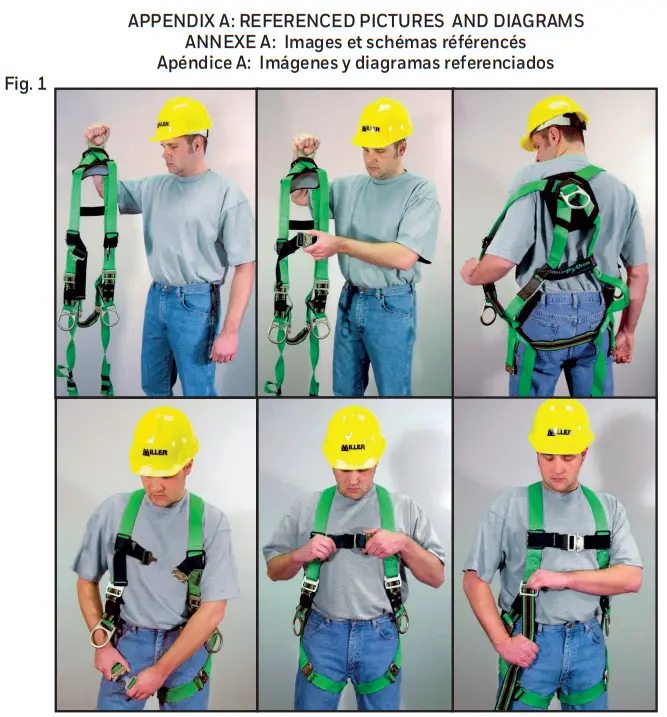 APPENDIX A: REFERENCED PICTURES AND DIAGRAMS
ANNEXE A: Images et schémas référencés
Apéndice A: Imágenes y diagramas referenciados

Fig. 1

MILLER

MILLER

MILLER

MILLER

MILLER