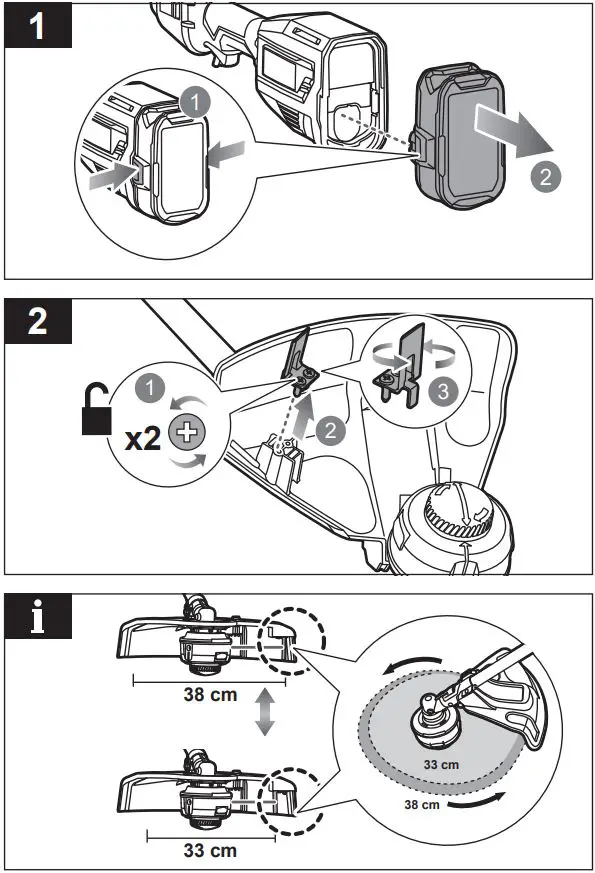 1

1

2

2

1

x2

2

3

i

38 cm

33 cm

33 cm

38 cm