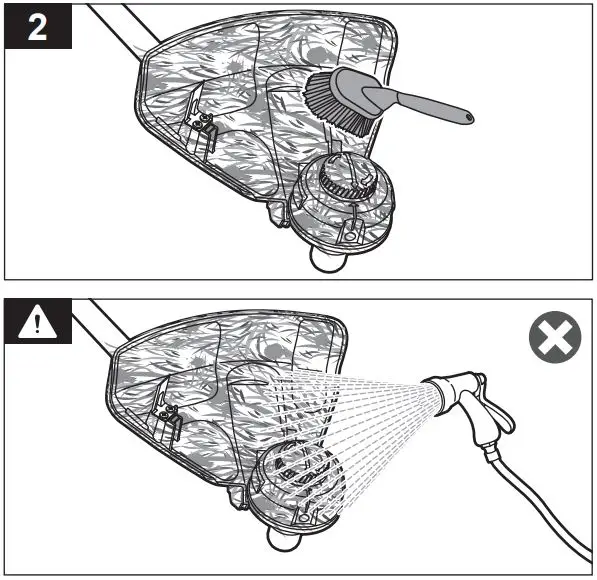 2