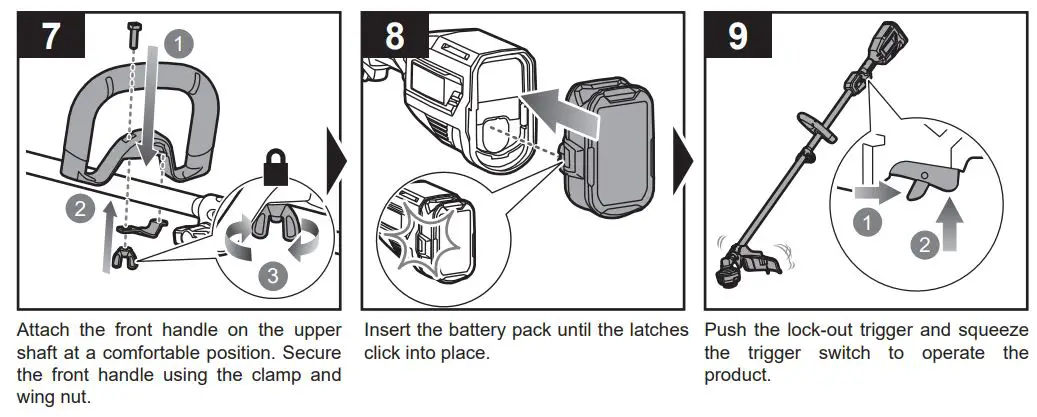 7

1

2

3

Attach the front handle on the upper shaft at a comfortable position. Secure the front handle using the clamp and wing nut.

8

Insert the battery pack until the latches click into place.

9

1

2

Push the lock-out trigger and squeeze the trigger switch to operate the product.