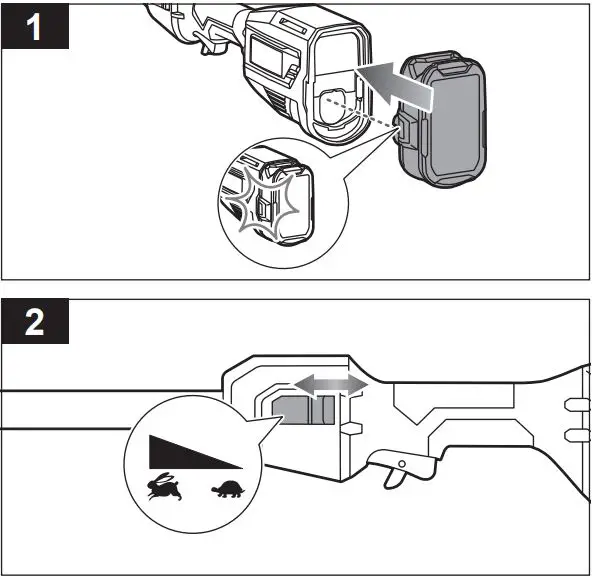 1

2