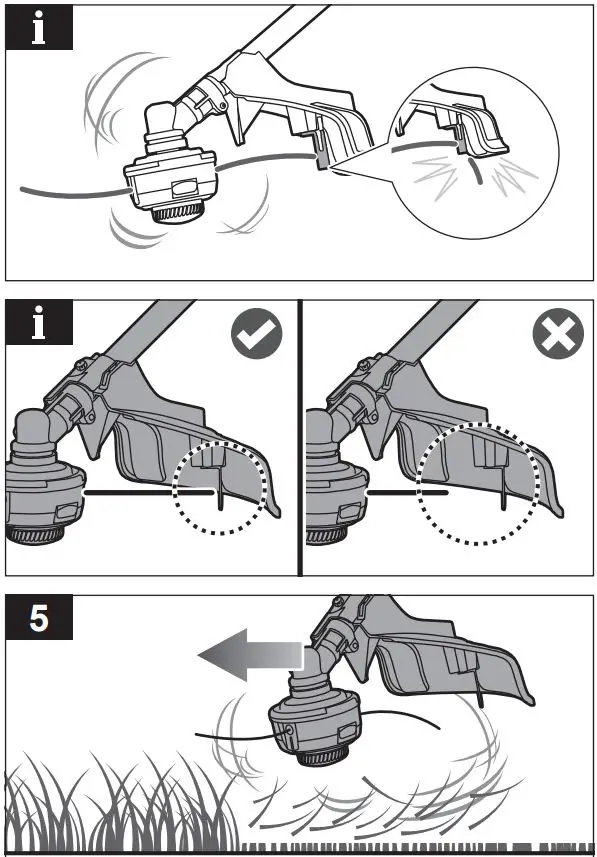 i

i

5