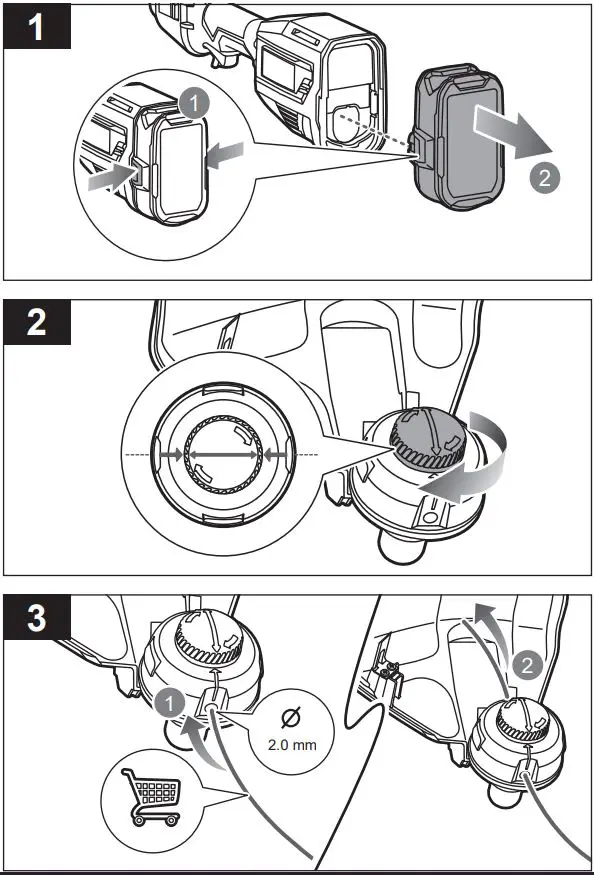 1
1
2
2
3
1
Ø
2.0 mm
2