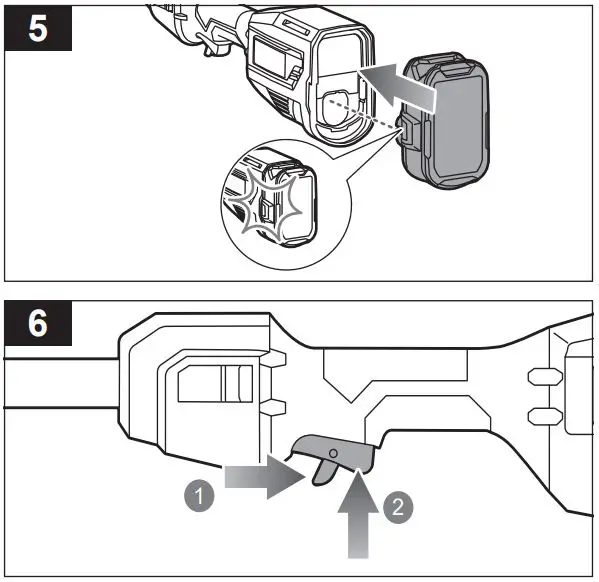 5

6

1

2