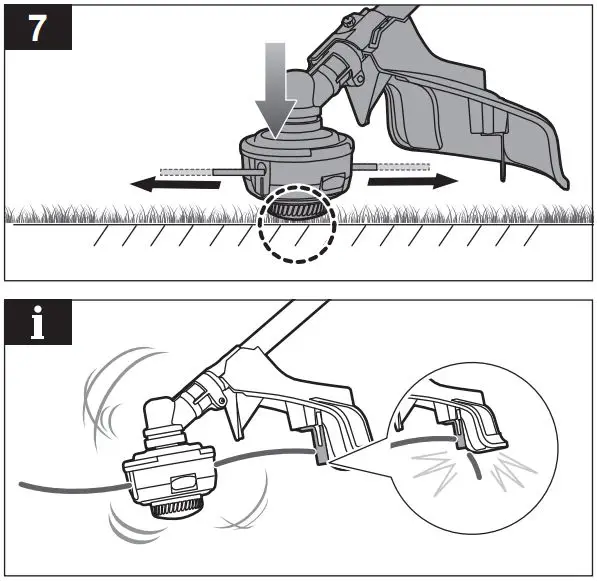 7

i