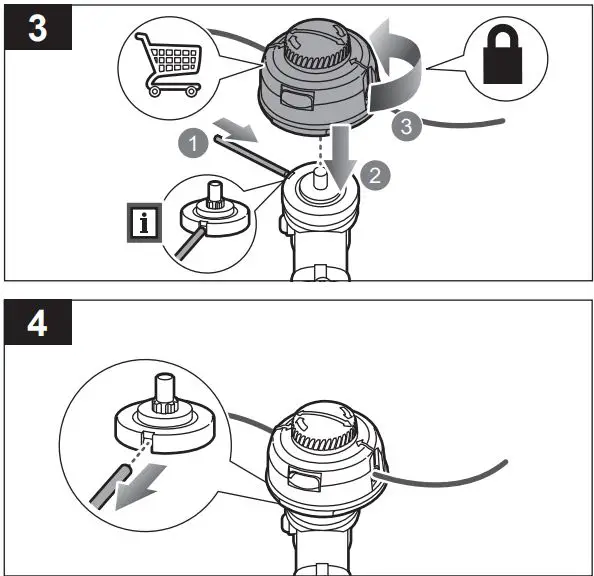 3

1

2

3

i

4