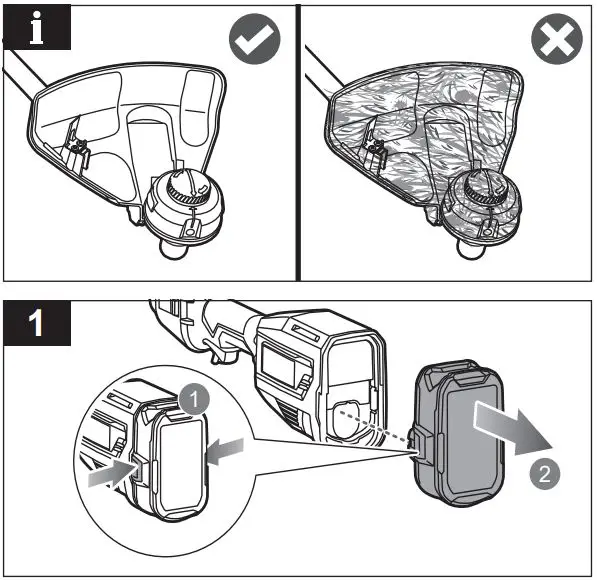 i

1

1

2