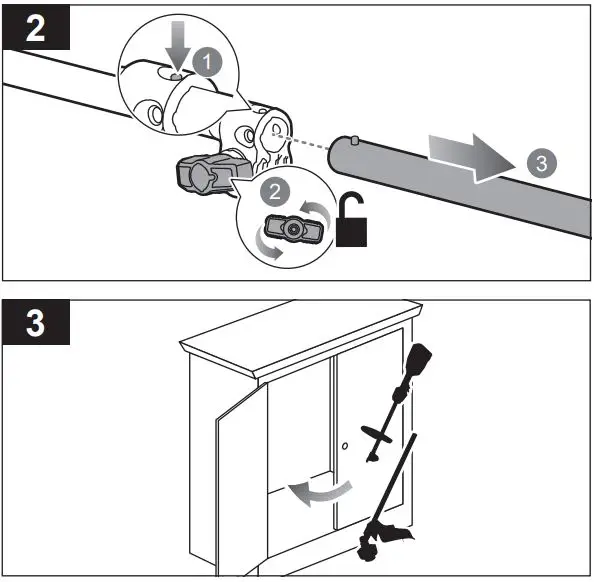 2

1

2

3

3