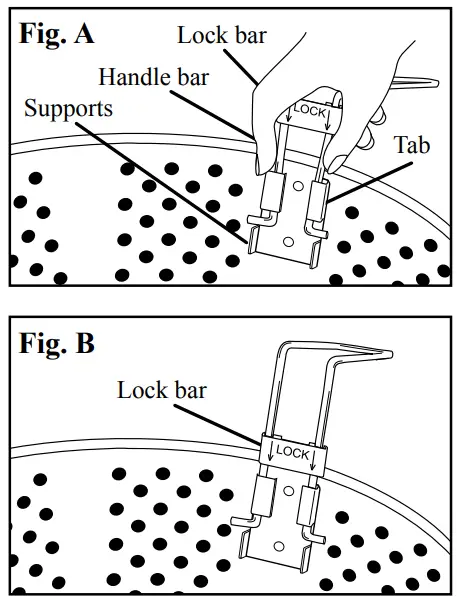 Fig. A

Lock bar

Handle bar

Supports

LOCK

Tab

Fig. B

Lock bar

LOCK