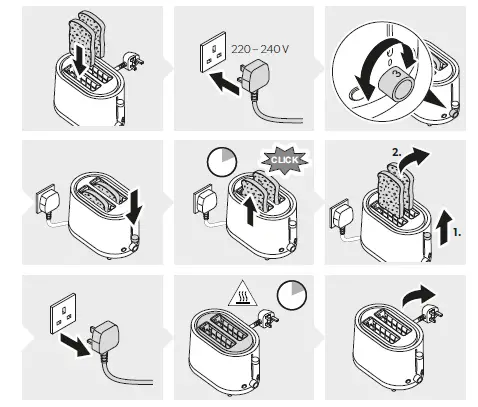 220 – 240 V

0
3

CLICK

2.

1.