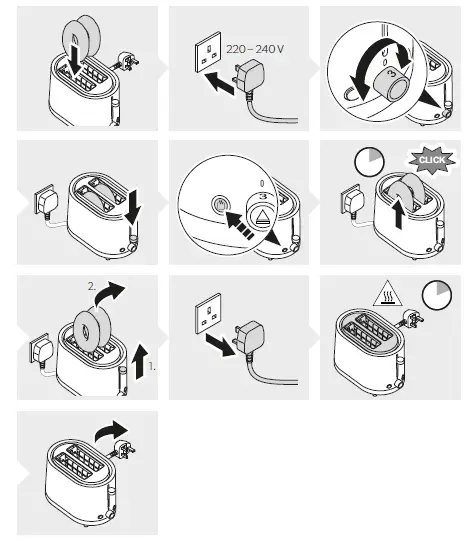 220 – 240 V

0
3

0
3

CLICK

2.

1.