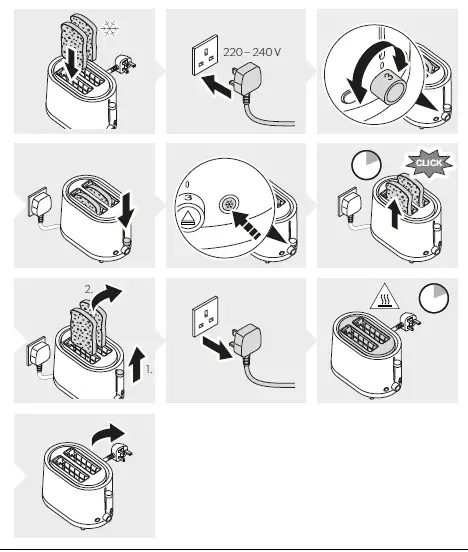 220 – 240 V

0
3

0
3

CLICK

2.
1.