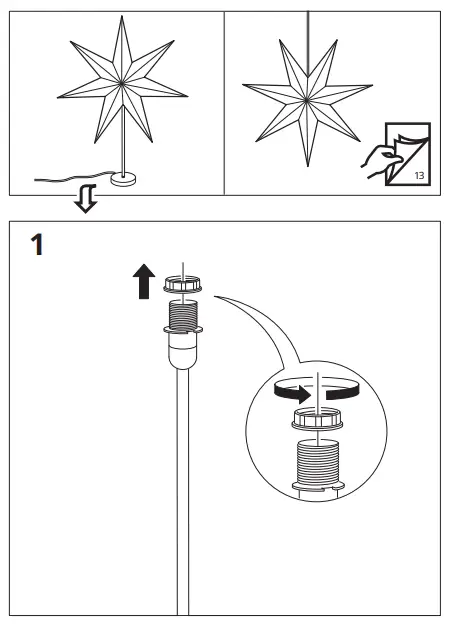 13

1