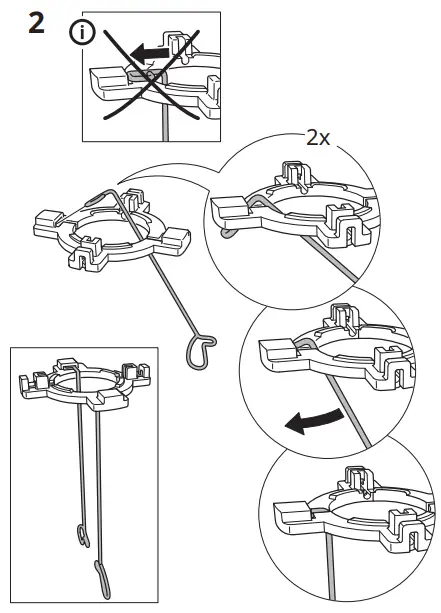 2

i

2x