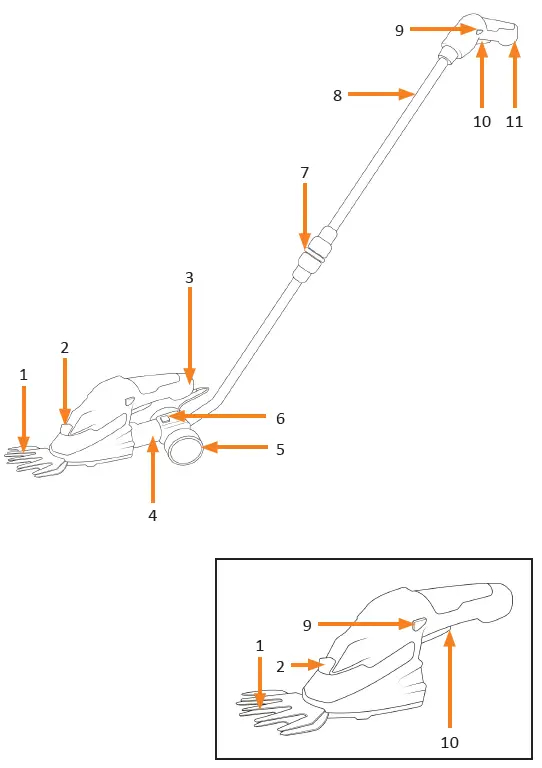 9
8
10
11
7
3
2
1
6
5
4

9
1
2
10