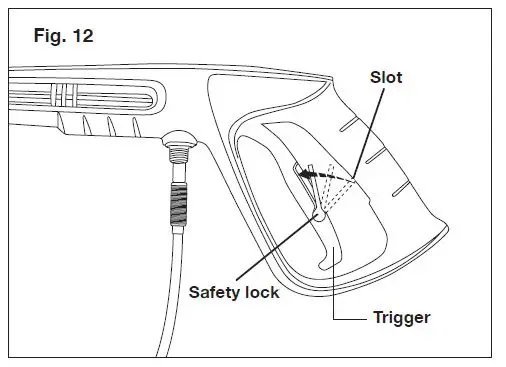 Fig. 12

Slot

Safety lock

Trigger