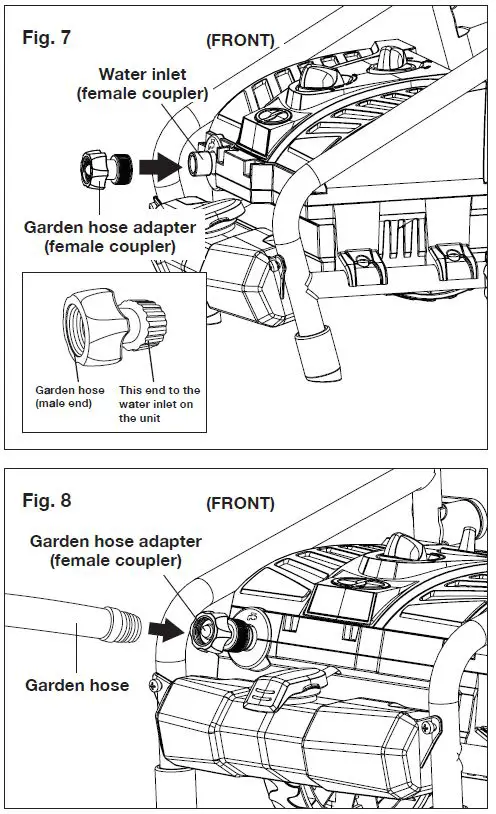 Fig. 7

(FRONT)

Water inlet
(female coupler)

Garden hose adapter
(female coupler)

Garden hose
(male end)

This end to the
water inlet on
the unit

Fig. 8

(FRONT)

Garden hose adapter
(female coupler)

Garden hose