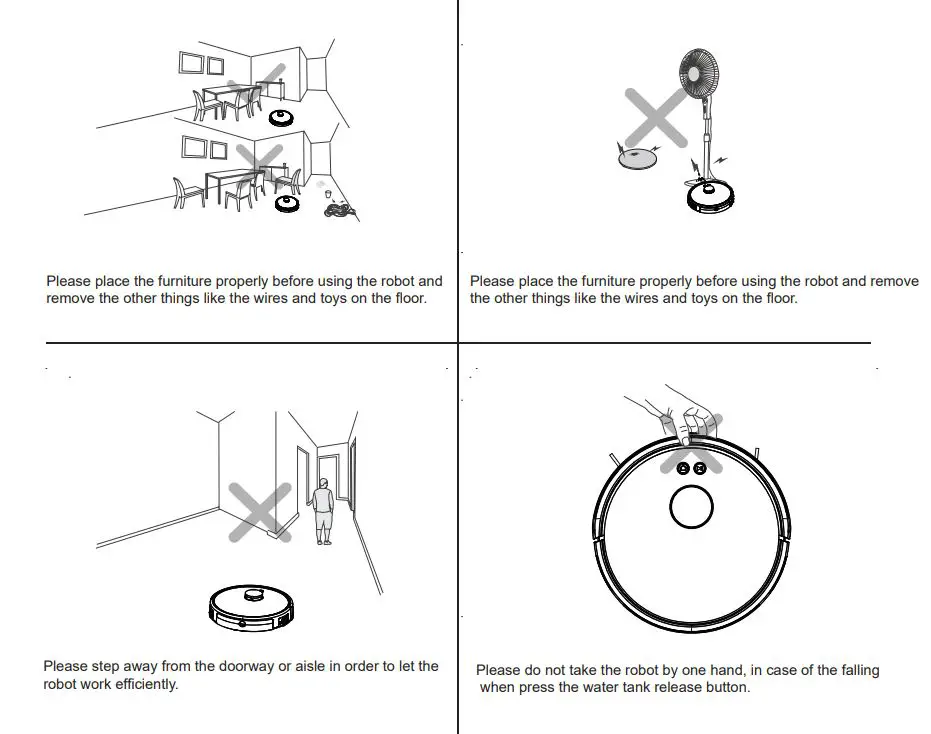 Please place the furniture properly before using the robot and remove the other things like the wires and toys on the floor.

Please place the furniture properly before using the robot and remove the other things like the wires and toys on the floor.

Please step away from the doorway or aisle in order to let the robot work efficiently.

Please do not take the robot by one hand, in case of the falling when press the water tank release button.