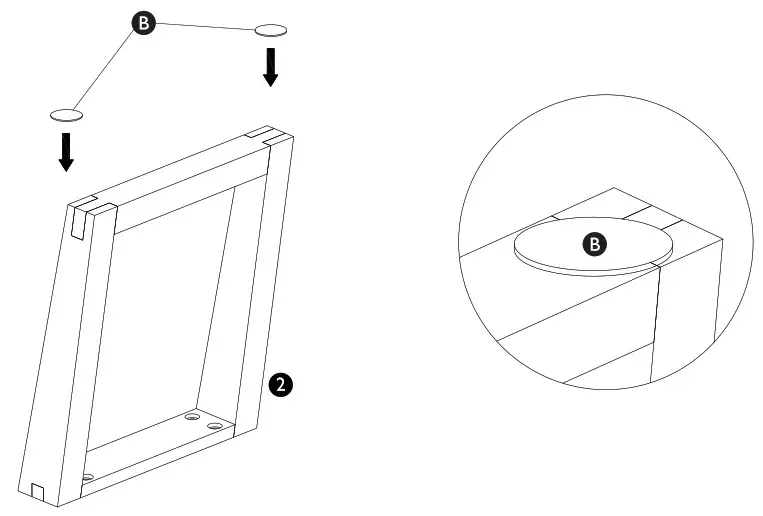 B

2

B