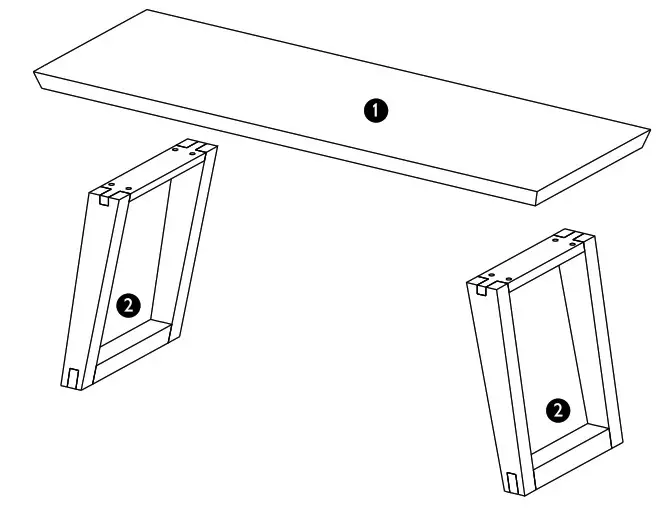 1

2

2