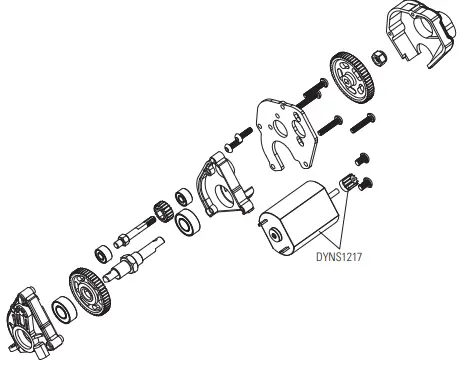 DYNS1217