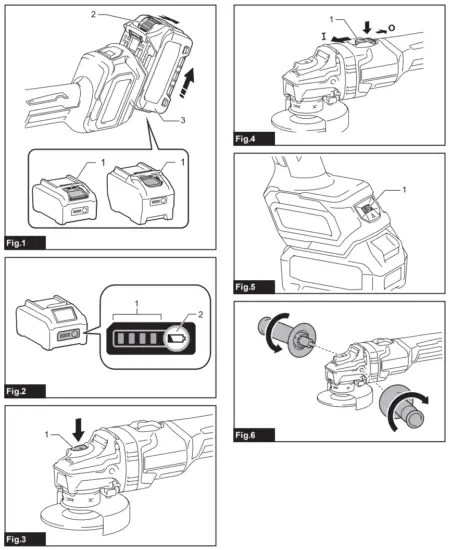 2
3
1
1
Fig.1

1
2
Fig.2

1
Fig.3

1
I
O
Fig.4

1
Fig.5

Fig.6