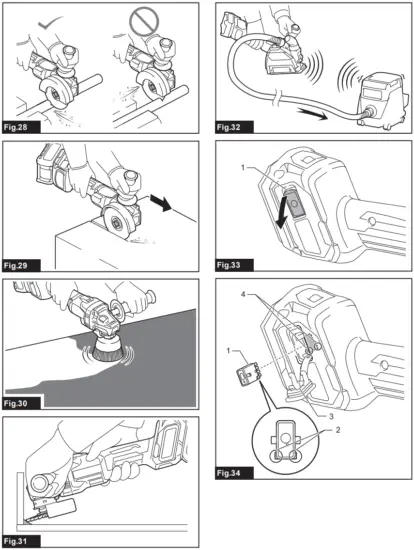 Fig.28

Fig.29

Fig.30

Fig.31

Fig.32

1

Fig.33

4

1

3

2

Fig.34