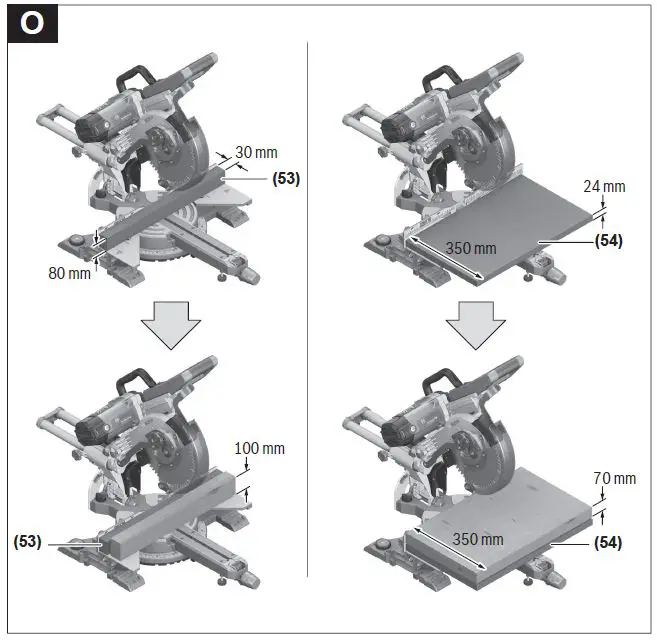 O

30 mm
(53)
80 mm

100 mm
(53)

24 mm
350 mm
(54)

70 mm
350 mm
(54)