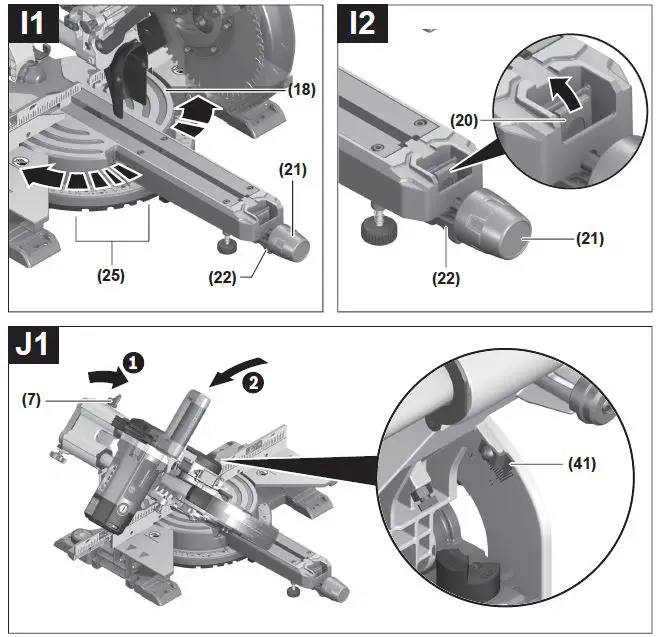 I1

(18)

(21)

(25)

(22)

I2

(20)

(21)

(22)

J1

1

2

(7)

(41)