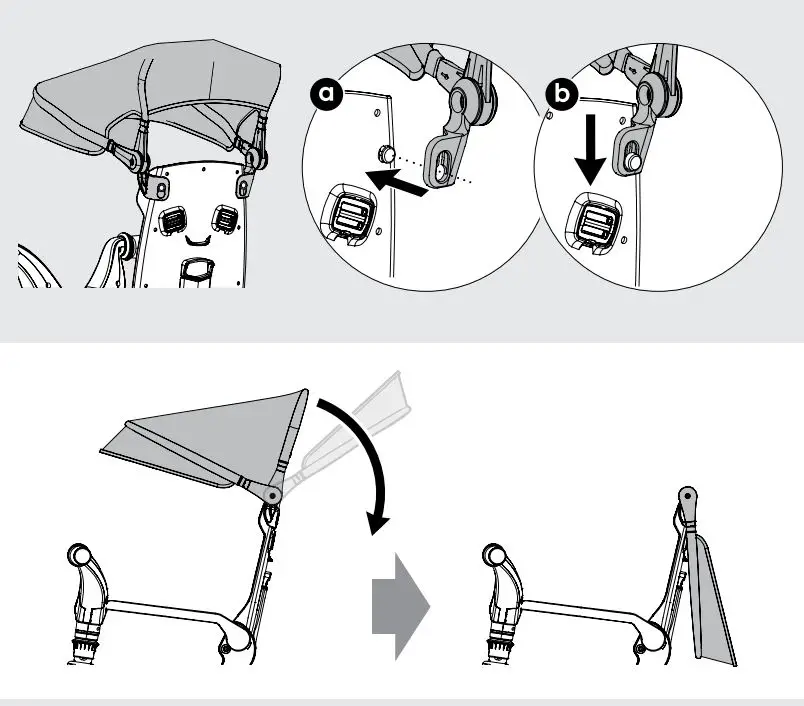 a

b