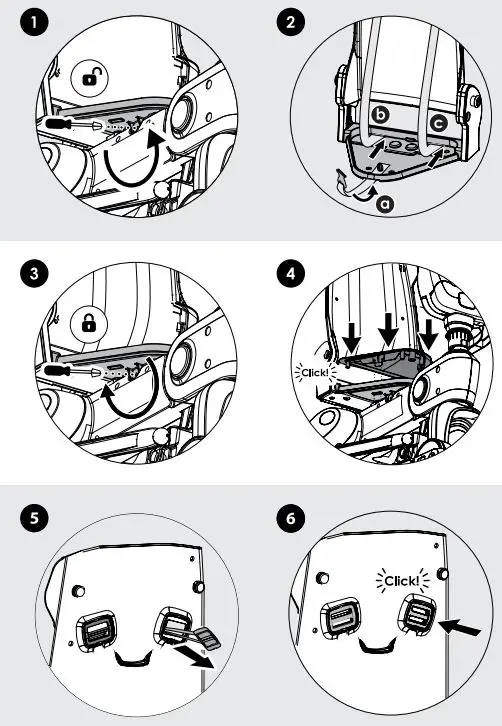 1

2

b

c

a

3

4

Click!

5

6

Click!