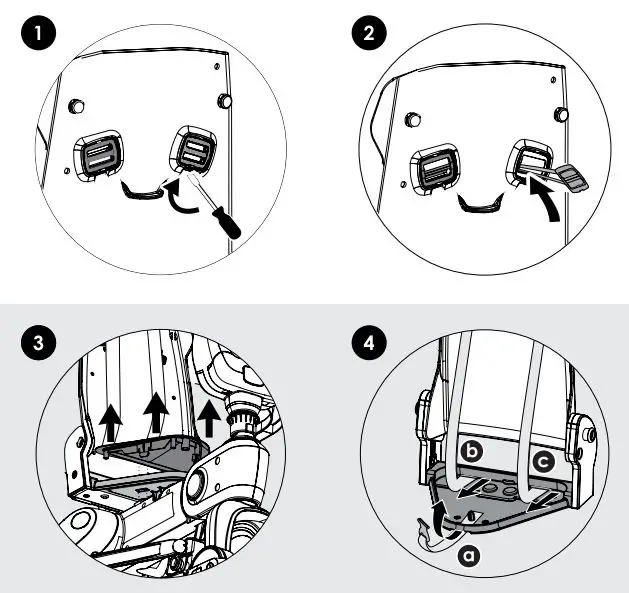 1

2

3

4

b

c

a