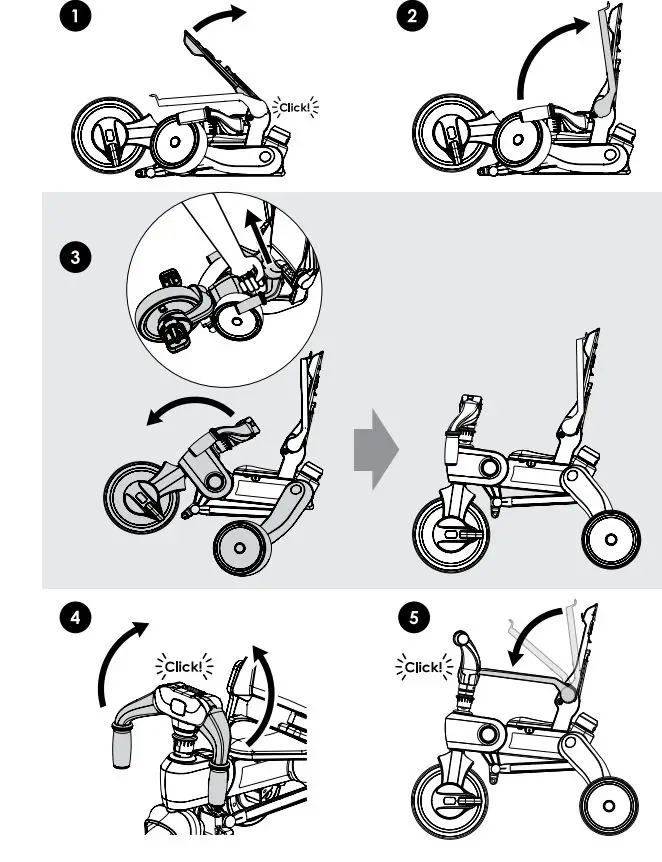 1

Click!

2

3

4

Click!

5

Click!