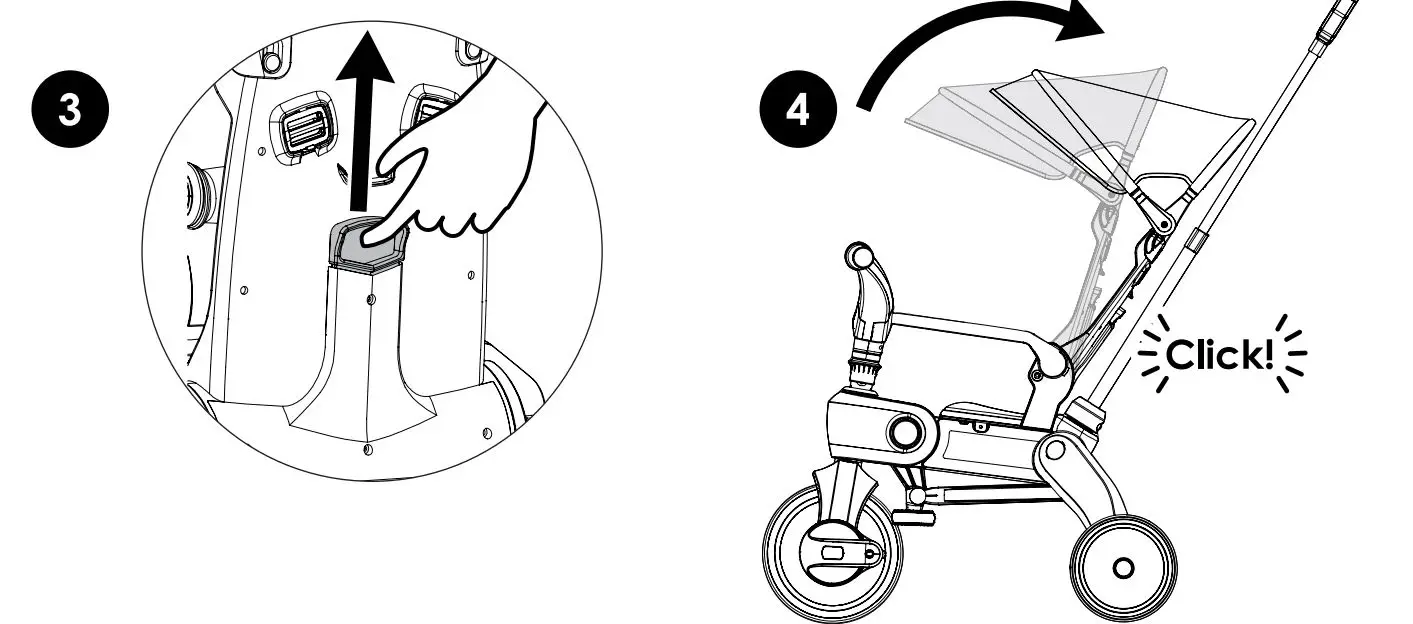 3

4

Click!