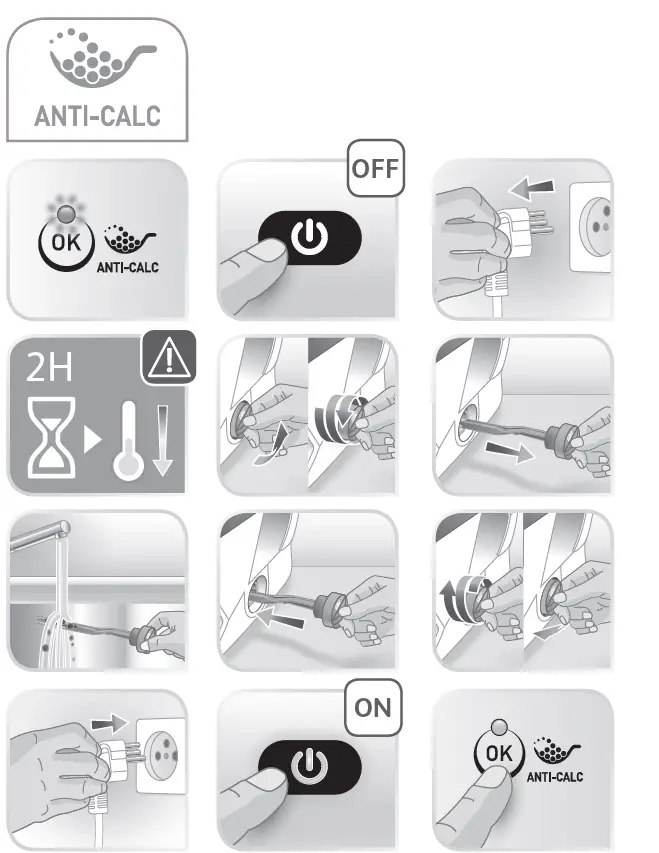 ANTI-CALC

OK
ANTI-CALC

OFF

2H

ON

OK
ANTI-CALC