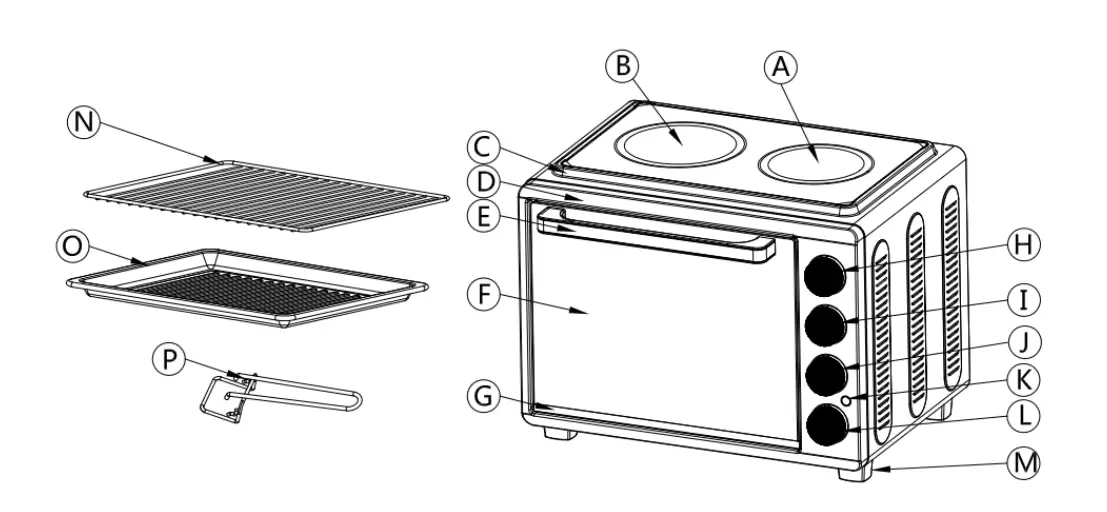 N
O
P
B
A
C
D
E
F
G
H
I
J
K
L
M