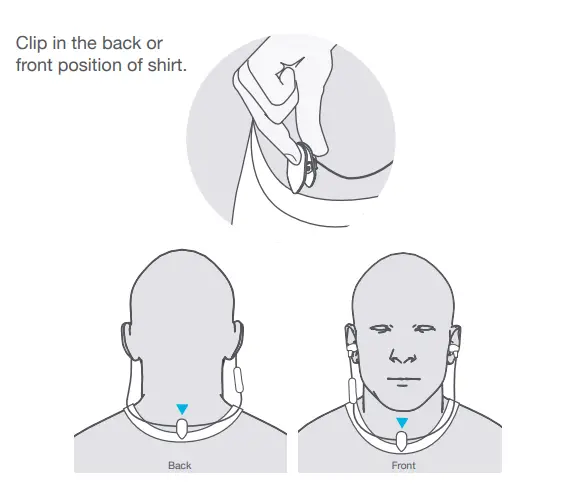 Clip in the back or front position of shirt.

Back

Front