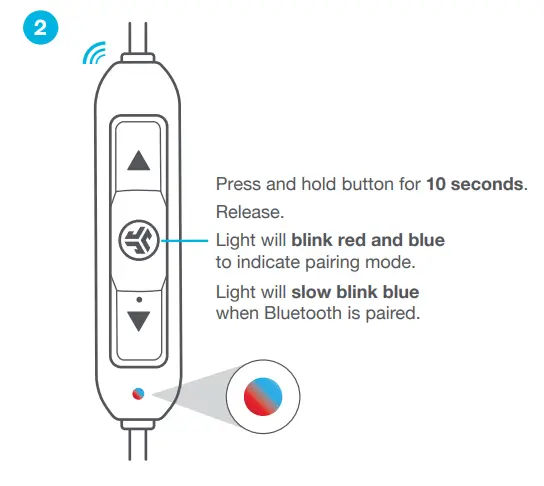 2

Press and hold button for 10 seconds.

Release.

Light will blink red and blue to indicate pairing mode.

Light will slow blink blue when Bluetooth is paired.