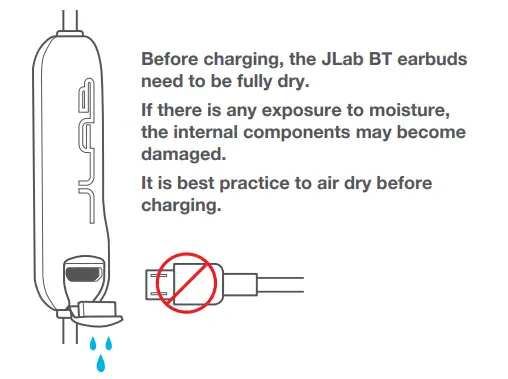 JLab

Before charging, the JLab BT earbuds need to be fully dry.

If there is any exposure to moisture, the internal components may become damaged.

It is best practice to air dry before charging.