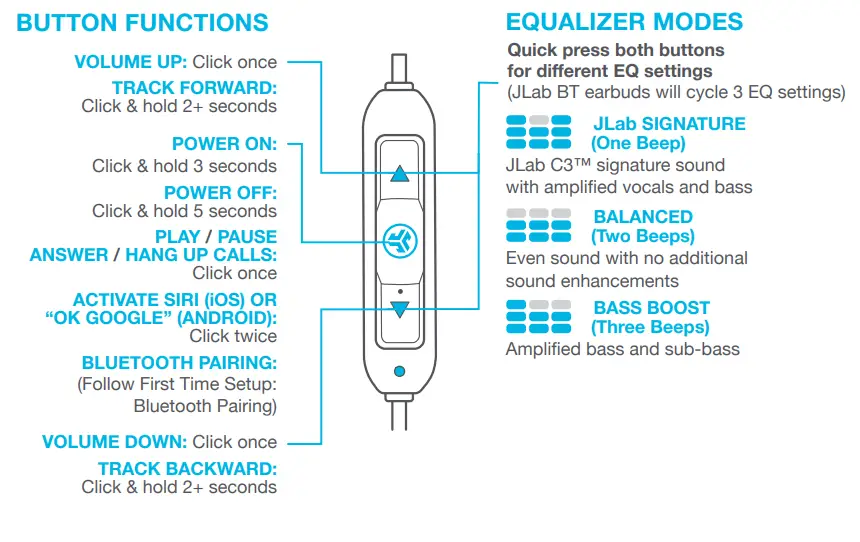 BUTTON FUNCTIONS

VOLUME UP: Click once

TRACK FORWARD: Click & hold 2+ seconds

POWER ON: Click & hold 3 seconds

POWER OFF: Click & hold 5 seconds

PLAY / PAUSE
ANSWER / HANG UP CALLS: Click once

ACTIVATE SIRI (iOS) OR "OK GOOGLE" (ANDROID): Click twice

BLUETOOTH PAIRING: (Follow First Time Setup: Bluetooth Pairing)

VOLUME DOWN: Click once

TRACK BACKWARD: Click & hold 2+ seconds

EQUALIZER MODES

Quick press both buttons for different EQ settings
(JLab BT earbuds will cycle 3 EQ settings)

JLab SIGNATURE
(One Beep)
JLab C3™ signature sound with amplified vocals and bass

BALANCED
(Two Beeps)
Even sound with no additional sound enhancements

BASS BOOST
(Three Beeps)
Amplified bass and sub-bass