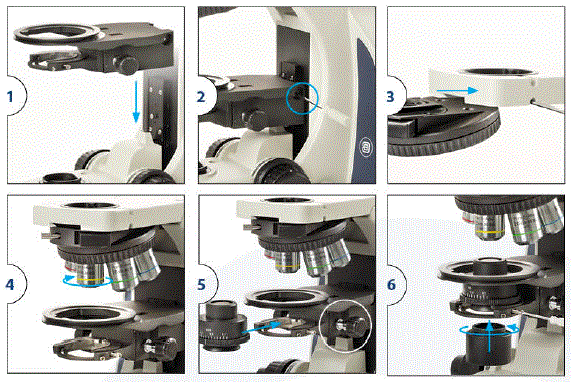 1

2

3

4

5

6